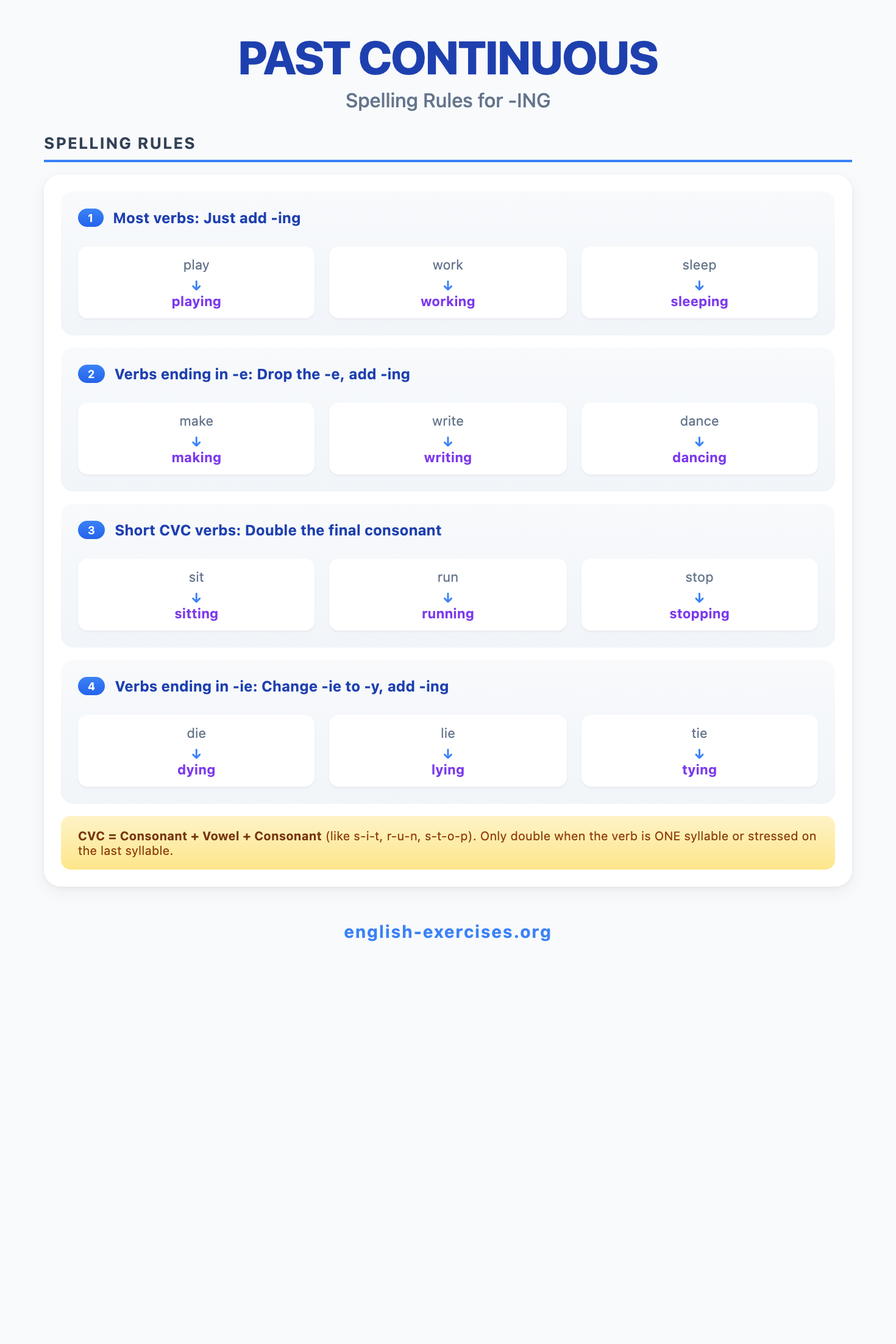 PAST CONTINUOUS

Spelling Rules for -ING

SPELLING RULES

1 Most verbs: Just add -ing

play ↓ playing

work ↓ working

sleep ↓ sleeping

2 Verbs ending in -e: Drop the -e, add -ing

make ↓ making

write ↓ writing

dance ↓ dancing

3 Short CVC verbs: Double the final consonant

sit ↓ sitting

run ↓ running

stop ↓ stopping

4 Verbs ending in -ie: Change -ie to -y, add -ing

die ↓ dying

lie ↓ lying

tie ↓ tying

CVC = Consonant + Vowel + Consonant (like s-i-t, r-u-n, s-t-o-p). Only double when the verb is ONE syllable or stressed on the last syllable.

english-exercises.org